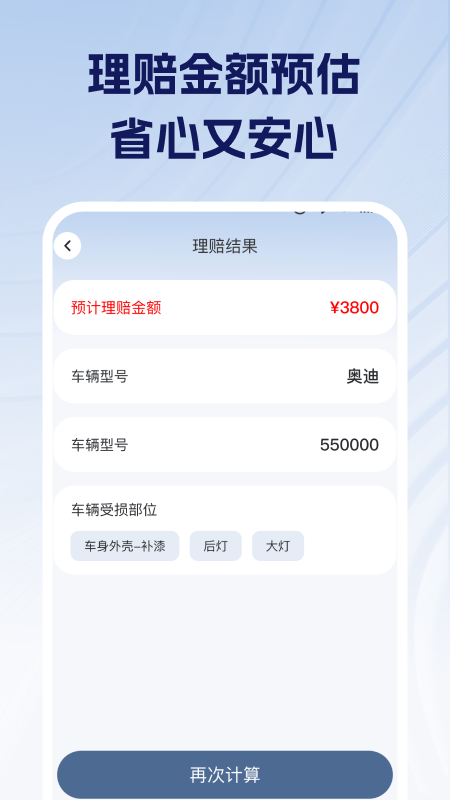 理赔金额预估
省心又安心

理赔结果

预计理赔金额 ¥3800

车辆型号 奥迪

车辆型号 550000

车辆受损部位

车身外壳-补漆 后灯 大灯

再次计算